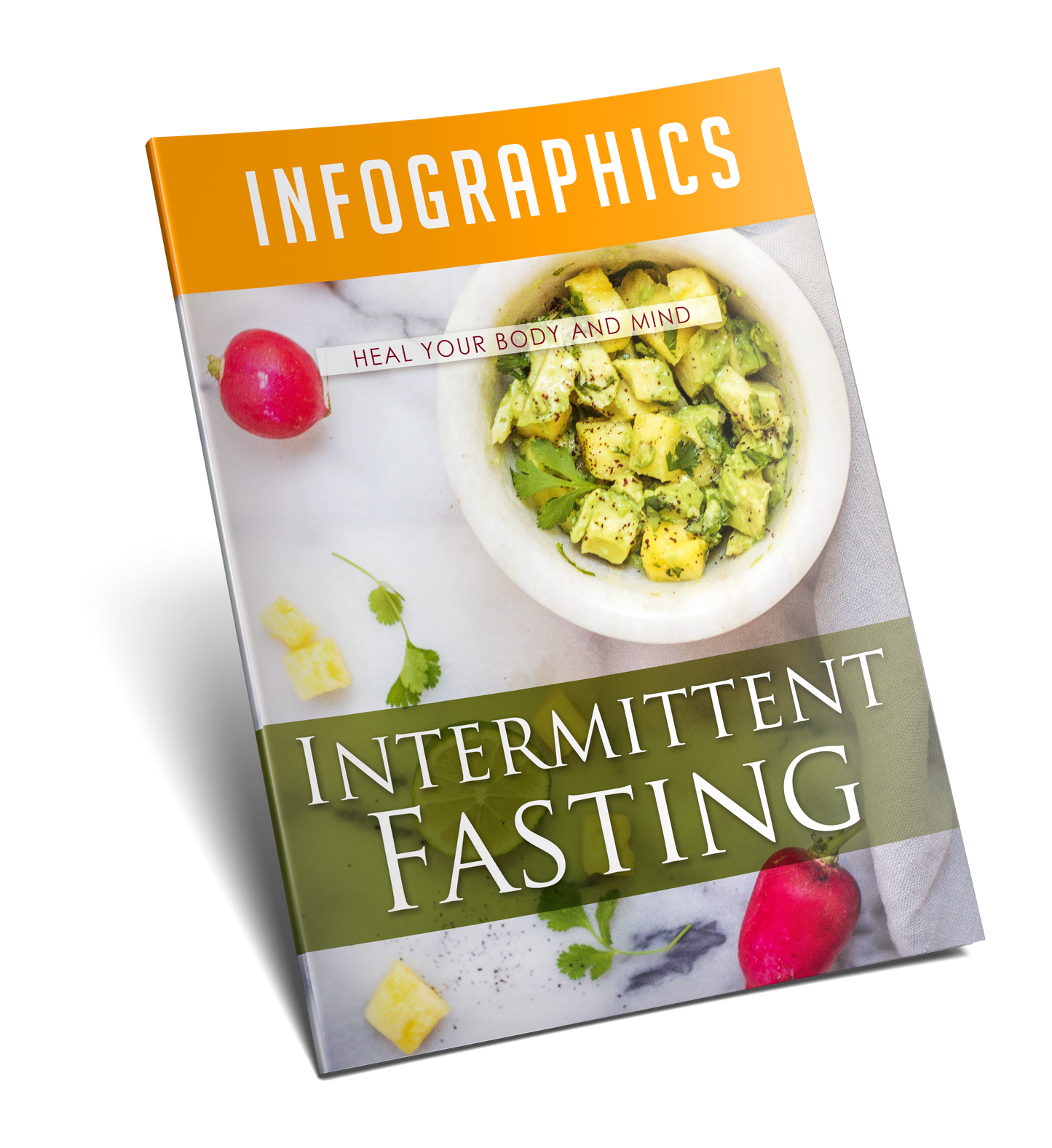 INFOGRAPHICS

HEAL YOUR BODY AND MIND

INTERMITTENT FASTING